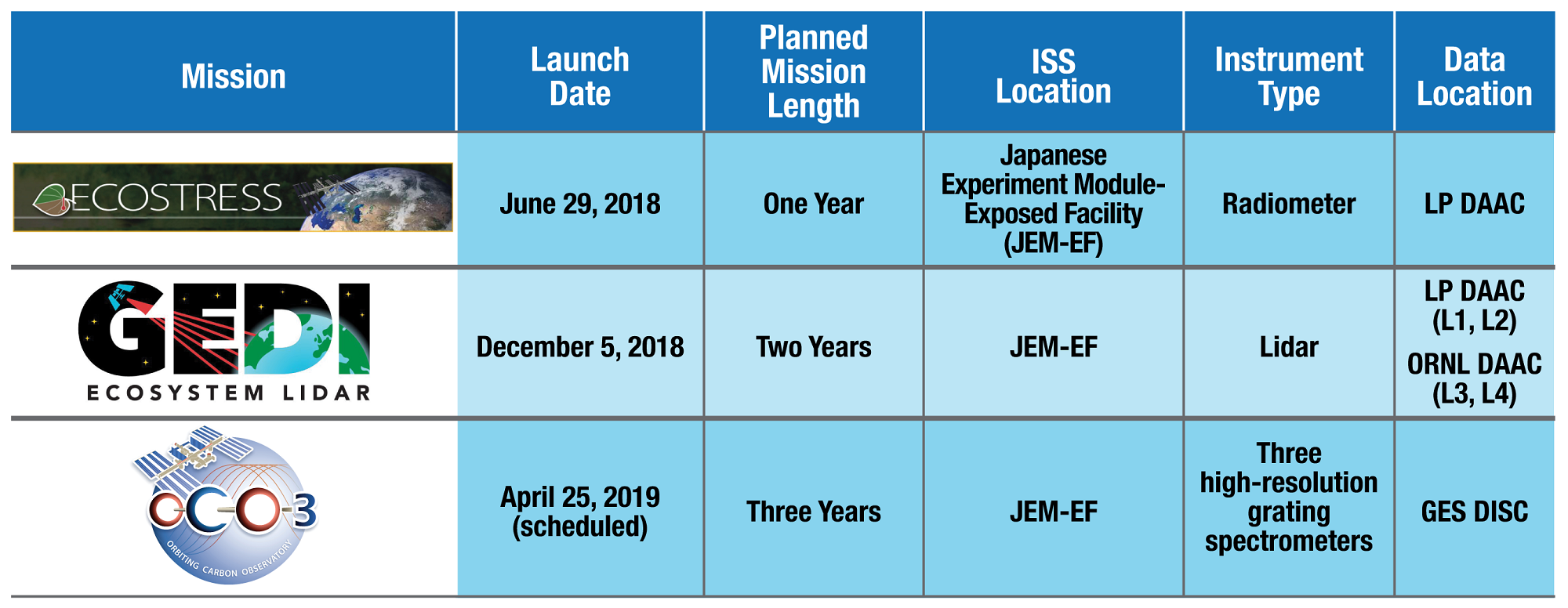 | Mission | Launch Date | Planned Mission Length | ISS Location | Instrument Type | Data Location |
|---|---|---|---|---|---|
| ECOSTRESS | June 29, 2018 | One Year | Japanese Experiment Module-Exposed Facility (JEM-EF) | Radiometer | LP DAAC |
| GEDI ECOSYSTEM LIDAR | December 5, 2018 | Two Years | JEM-EF | Lidar | LP DAAC (L1, L2) ORNL DAAC (L3, L4) |
| OCO-3 ORBITING CARBON OBSERVATORY | April 25, 2019 (scheduled) | Three Years | JEM-EF | Three high-resolution grating spectrometers | GES DISC |